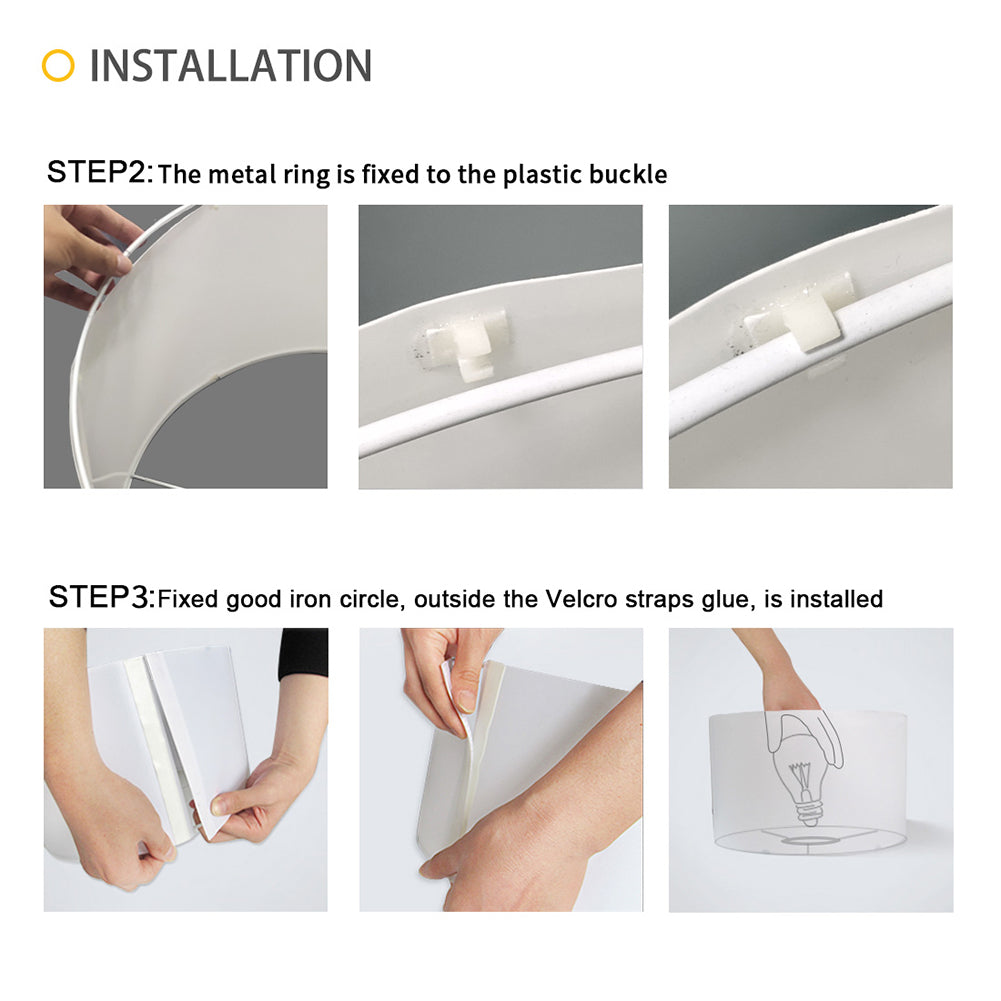 INSTALLATION

STEP2: The metal ring is fixed to the plastic buckle

STEP3: Fixed good iron circle, outside the Velcro straps glue, is installed